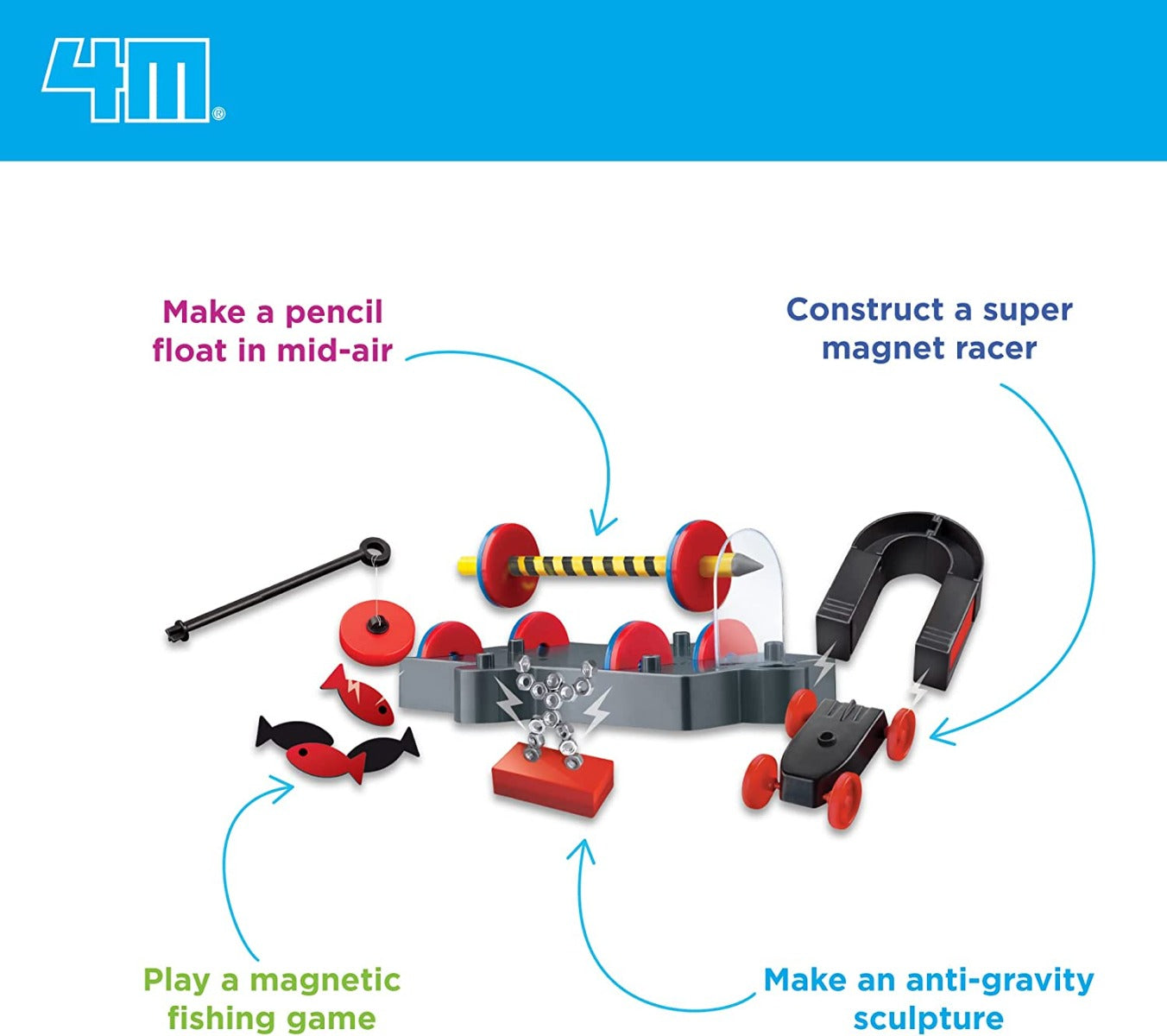 4M®

Make a pencil float in mid-air

Construct a super magnet racer

Play a magnetic fishing game

Make an anti-gravity sculpture