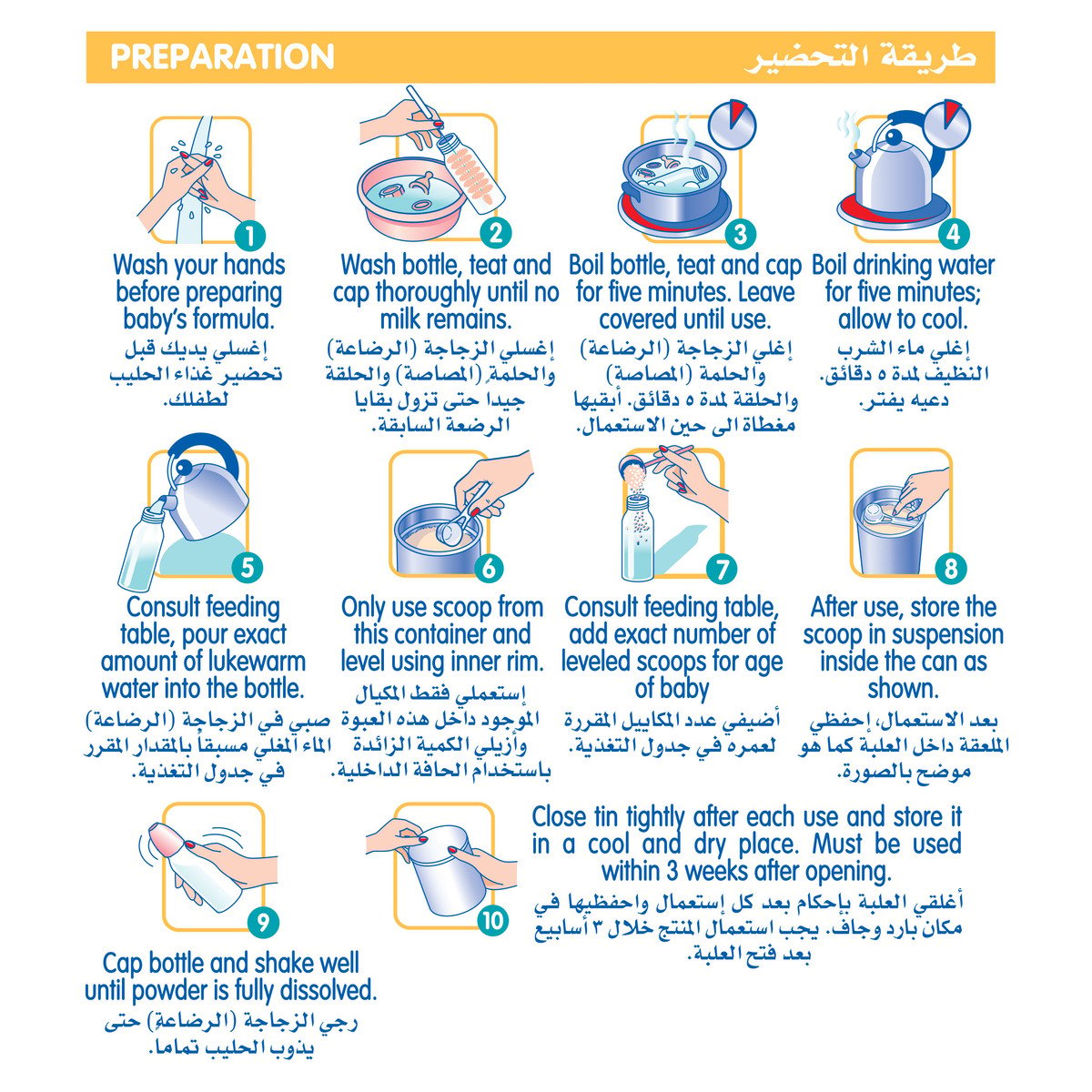 PREPARATION

طريقة التحضير

1
Wash your hands before preparing baby's formula.
إغسلي يديك قبل تحضير غذاء الحليب لطفلك.

2
Wash bottle, teat and cap thoroughly until no milk remains.
إغسلي الزجاجة (الرضاعة) والحلمة (المصاصة) والحلقة جيدا حتى تزول بقايا الرضعة السابقة.

3
Boil bottle, teat and cap for five minutes. Leave covered until use.
إغلي الزجاجة (الرضاعة) والحلمة (المصاصة) والحلقة لمدة ٥ دقائق. أبقيها مغطاة الى حين الاستعمال.

4
Boil drinking water for five minutes; allow to cool.
إغلي ماء الشرب النظيف لمدة ٥ دقائق. دعيه يفتر.

5
Consult feeding table, pour exact amount of lukewarm water into the bottle.
صبي في الزجاجة (الرضاعة) الماء المغلي مسبقاً بالمقدار المقرر في جدول التغذية.

6
Only use scoop from this container and level using inner rim.
إستعملي فقط المكيال الموجود داخل هذه العبوة وأزيلي الكمية الزائدة باستخدام الحافة الداخلية.

7
Consult feeding table, add exact number of leveled scoops for age of baby
أضيفي عدد المكاييل المقررة لعمره في جدول التغذية.

8
After use, store the scoop in suspension inside the can as shown.
بعد الاستعمال، إحفظي الملعقة داخل العلبة كما هو موضح بالصورة.

9
Cap bottle and shake well until powder is fully dissolved.
رجي الزجاجة (الرضاعة) حتى يذوب الحليب تماما.

10
Close tin tightly after each use and store it in a cool and dry place. Must be used within 3 weeks after opening.
أغلقي العلبة بإحكام بعد كل إستعمال واحفظيها في مكان بارد وجاف. يجب استعمال المنتج خلال ٣ أسابيع بعد فتح العلبة.