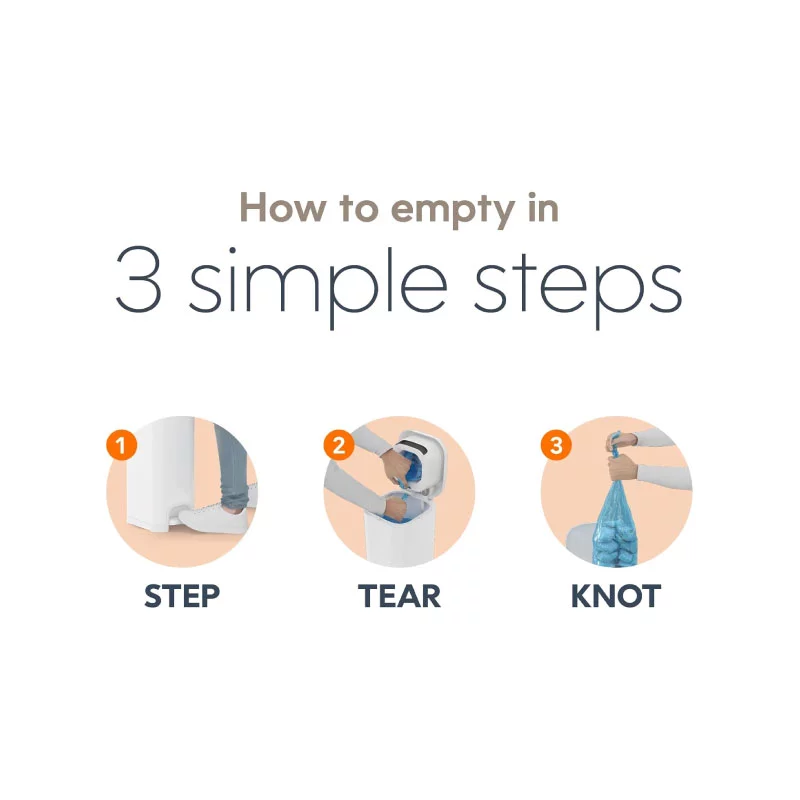 How to empty in
3 simple steps

1
STEP

2
TEAR

3
KNOT