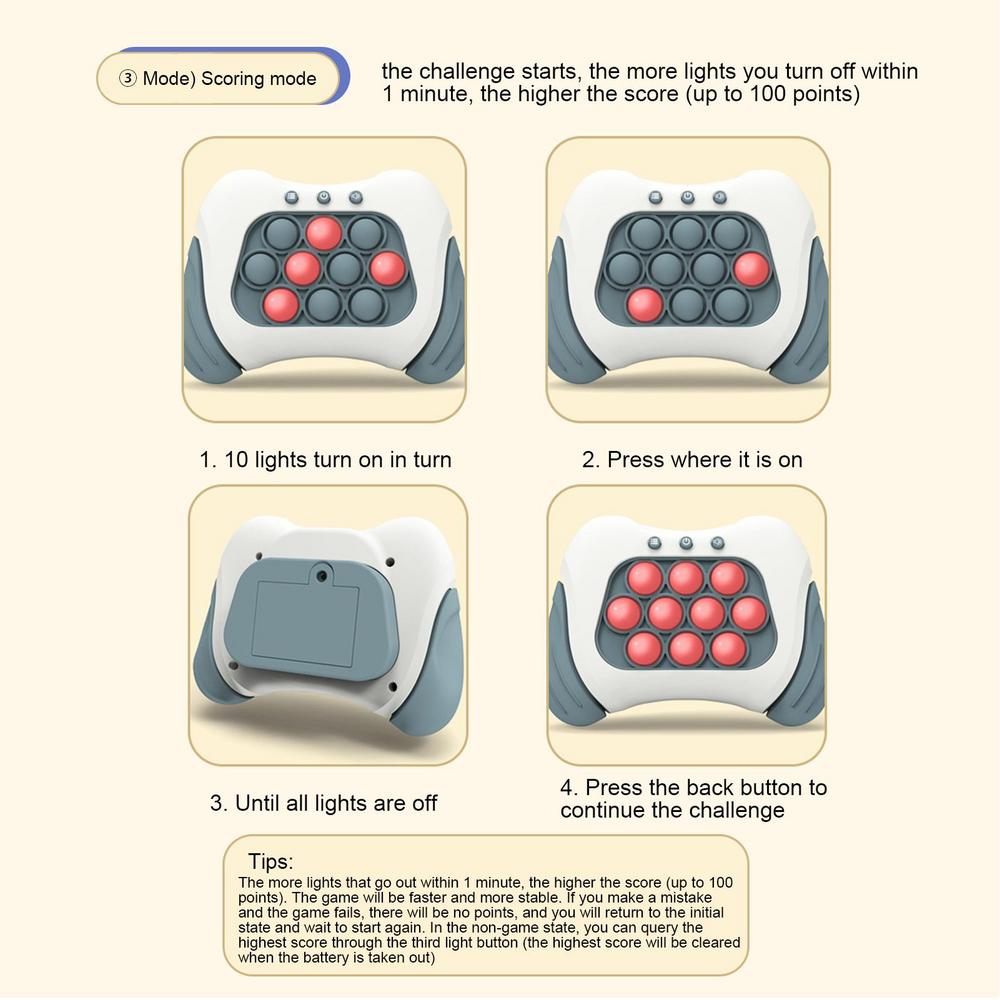 ③ Mode) Scoring mode

the challenge starts, the more lights you turn off within 1 minute, the higher the score (up to 100 points)

1. 10 lights turn on in turn

2. Press where it is on

3. Until all lights are off

4. Press the back button to continue the challenge

Tips:
The more lights that go out within 1 minute, the higher the score (up to 100 points). The game will be faster and more stable. If you make a mistake and the game fails, there will be no points, and you will return to the initial state and wait to start again. In the non-game state, you can query the highest score through the third light button (the highest score will be cleared when the battery is taken out)