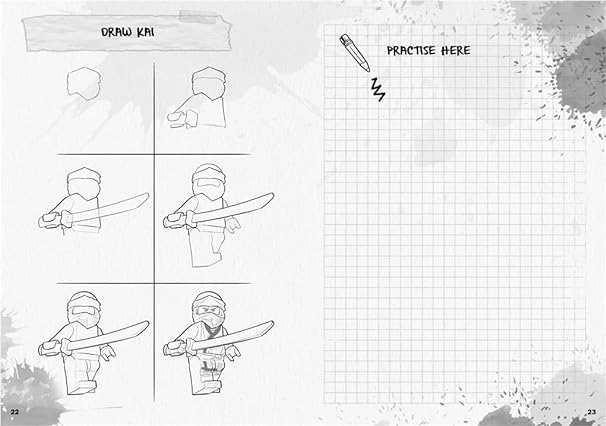 DRAW KAI

22

PRACTISE HERE

23